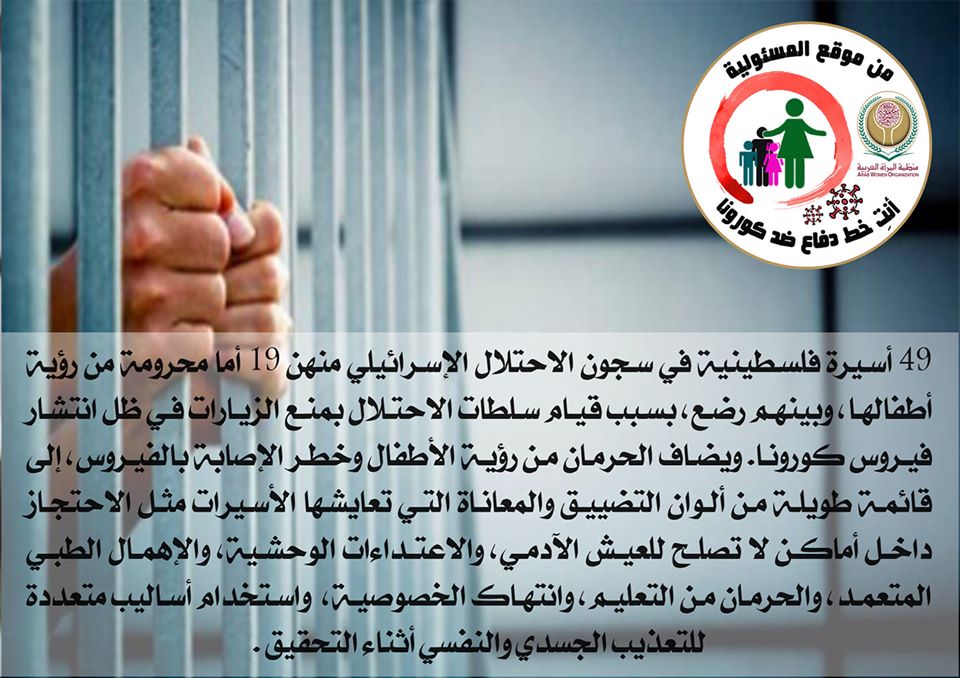 من موقع المسئولية

منظمة المرأة العربية
ARAB WOMEN ORGANIZATION

أنتِ خط دفاع ضد كورونا

49 أسيرة فلسطينية في سجون الاحتلال الإسرائيلي منهن 19 أما محرومة من رؤية أطفالها، وبينهم رضع، بسبب قيام سلطات الاحتلال بمنع الزيارات في ظل انتشار فيروس كورونا. ويضاف الحرمان من رؤية الأطفال وخطر الإصابة بالفيروس، إلى قائمة طويلة من ألوان التضييق والمعاناة التي تعايشها الأسيرات مثل الاحتجاز داخل أماكن لا تصلح للعيش الآدمي، والاعتداءات الوحشية، والإهمال الطبي المتعمد، والحرمان من التعليم، وانتهاك الخصوصية، واستخدام أساليب متعددة للتعذيب الجسدي والنفسي أثناء التحقيق.